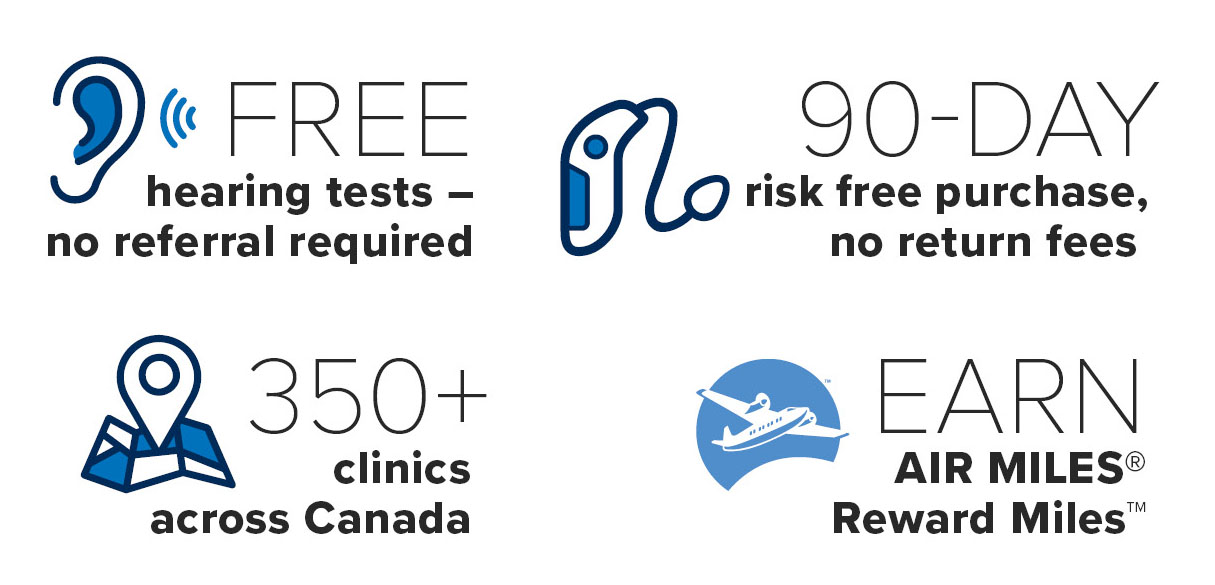 FREE
hearing tests – no referral required

90-DAY
risk free purchase, no return fees

350+
clinics across Canada

™

EARN
AIR MILES®
Reward Miles™