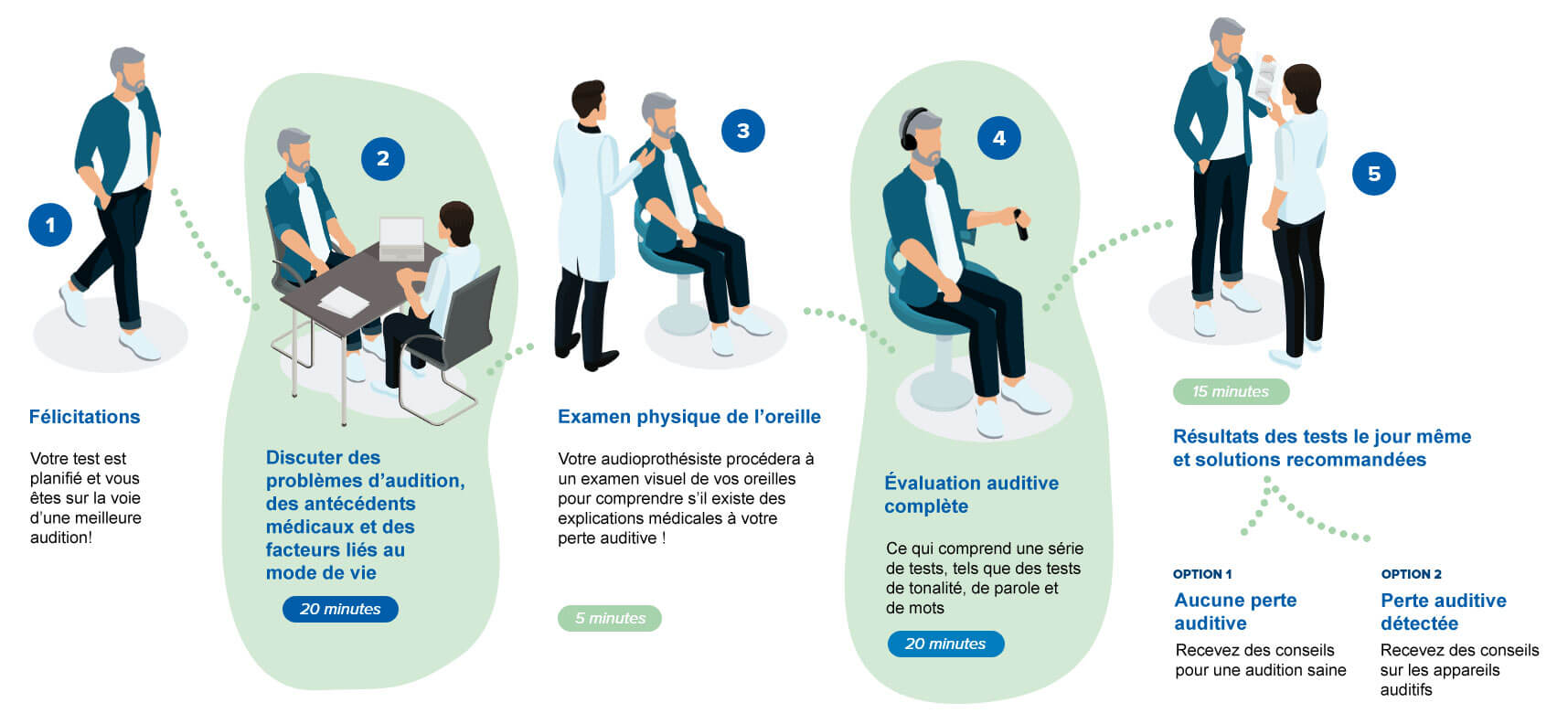 1

Félicitations

Votre test est planifié et vous êtes sur la voie d'une meilleure audition!

2

Discuter des problèmes d'audition, des antécédents médicaux et des facteurs liés au mode de vie

20 minutes

3

Examen physique de l'oreille

Votre audioprothésiste procédera à un examen visuel de vos oreilles pour comprendre s'il existe des explications médicales à votre perte auditive !

5 minutes

4

Évaluation auditive complète

Ce qui comprend une série de tests, tels que des tests de tonalité, de parole et de mots

20 minutes

5

15 minutes

Résultats des tests le jour même et solutions recommandées

OPTION 1

Aucune perte auditive

Recevez des conseils pour une audition saine

OPTION 2

Perte auditive détectée

Recevez des conseils sur les appareils auditifs